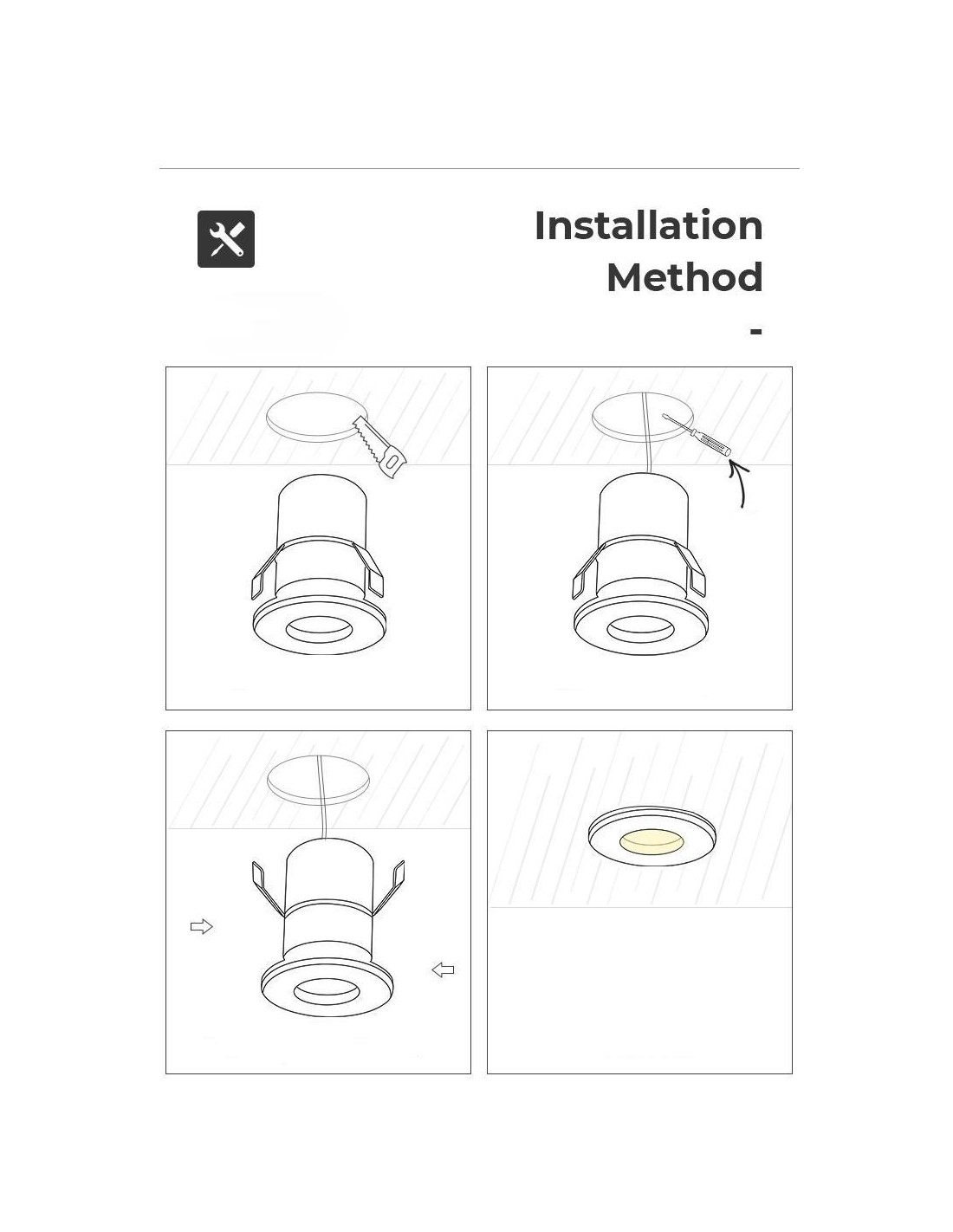 Installation Method

-