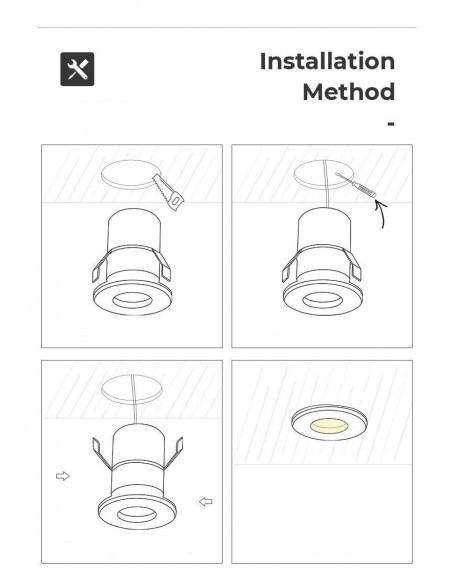 Installation
Method
-